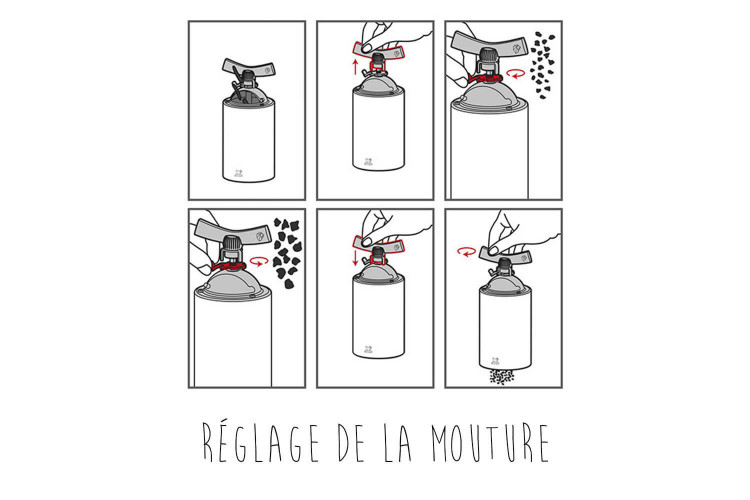 RÉGLAGE DE LA MOUTURE